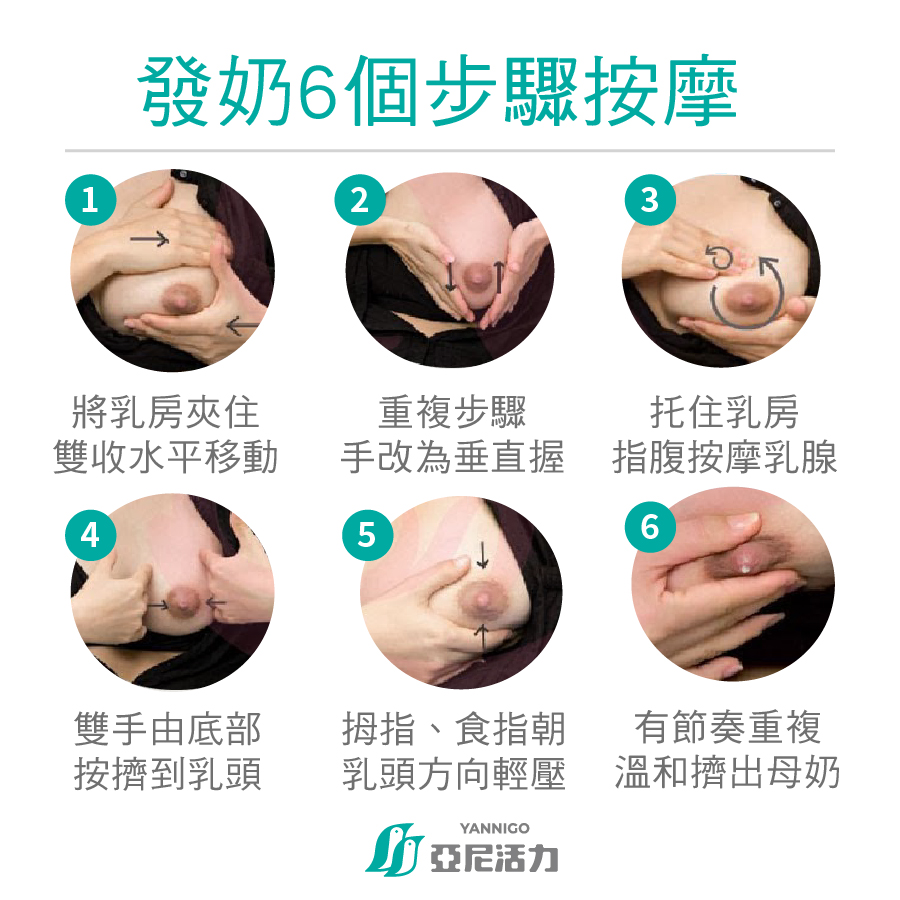 發奶6個步驟按摩

1
將乳房夾住
雙收水平移動

2
重複步驟
手改為垂直握

3
托住乳房
指腹按摩乳腺

4
雙手由底部
按擠到乳頭

5
拇指、食指朝
乳頭方向輕壓

6
有節奏重複
溫和擠出母奶

YANNIGO
亞尼活力